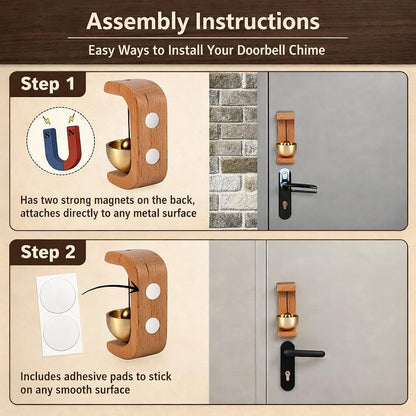 Assembly Instructions

Easy Ways to Install Your Doorbell Chime

Step 1

S N

Has two strong magnets on the back, attaches directly to any metal surface

Step 2

Includes adhesive pads to stick on any smooth surface