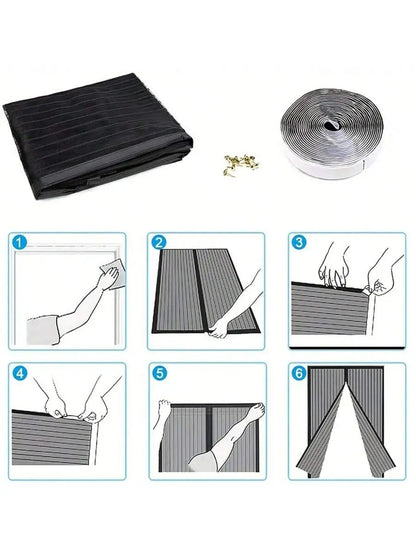 1

2

3

4

5

6